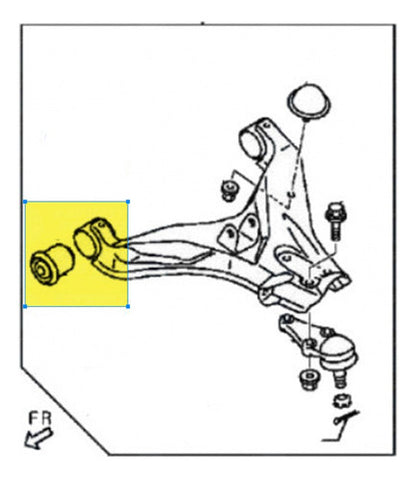 FR